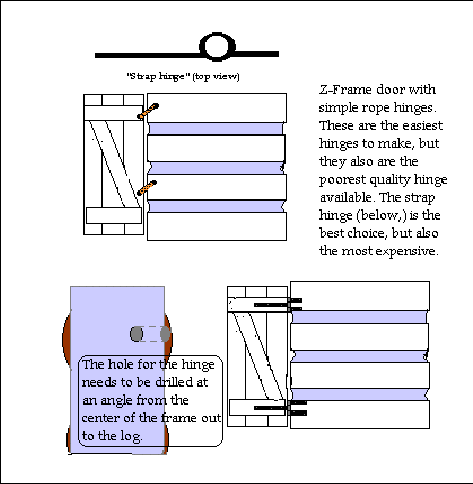 "Strap hinge" (top view)

Z-Frame door with simple rope hinges. These are the easiest hinges to make, but they also are the poorest quality hinge available. The strap hinge (below,) is the best choice, but also the most expensive.

The hole for the hinge needs to be drilled at an angle from the center of the frame out to the log.