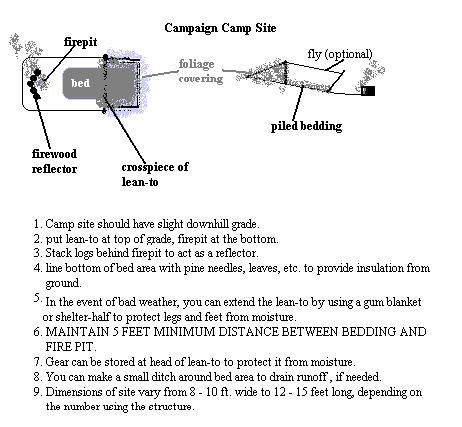 Campaign Camp Site

firepit

bed

foliage covering

fly (optional)

piled bedding

firewood reflector

crosspiece of lean-to

1. Camp site should have slight downhill grade.
2. put lean-to at top of grade, firepit at the bottom.
3. Stack logs behind firepit to act as a reflector.
4. line bottom of bed area with pine needles, leaves, etc. to provide insulation from ground.
5. In the event of bad weather, you can extend the lean-to by using a gum blanket or shelter-half to protect legs and feet from moisture.
6. MAINTAIN 5 FEET MINIMUM DISTANCE BETWEEN BEDDING AND FIRE PIT.
7. Gear can be stored at head of lean-to to protect it from moisture.
8. You can make a small ditch around bed area to drain runoff , if needed.
9. Dimensions of site vary from 8 - 10 ft. wide to 12 - 15 feet long, depending on the number using the structure.